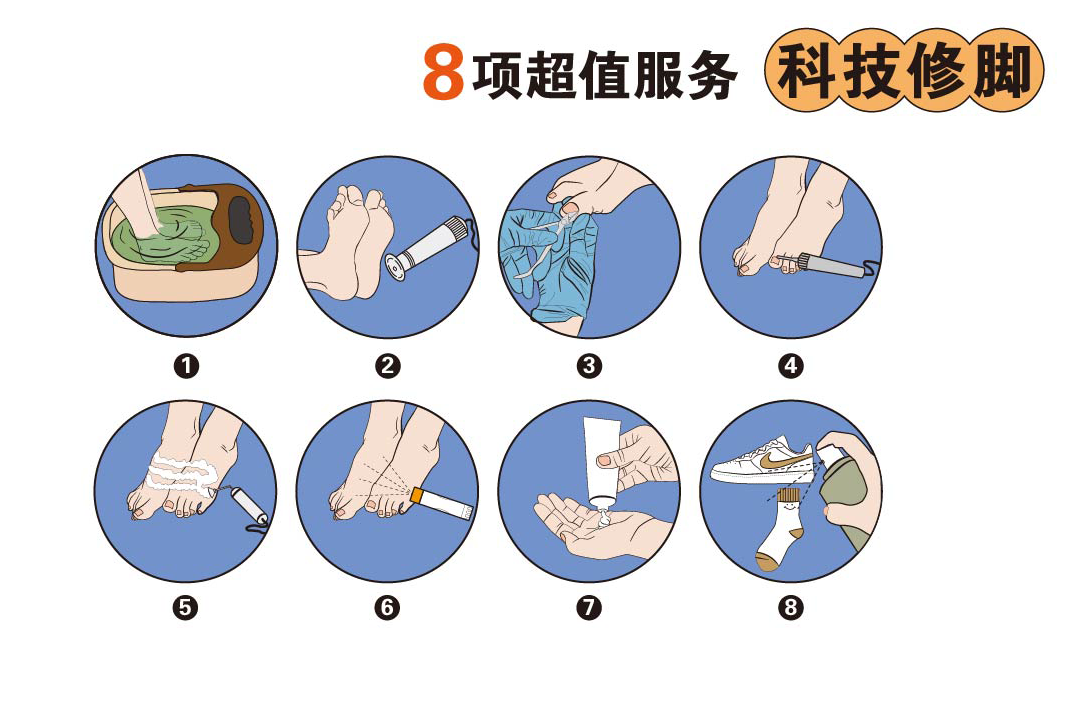 8项超值服务 科技修脚

❶ ❷ ❸ ❹

❺ ❻ ❼ ❽